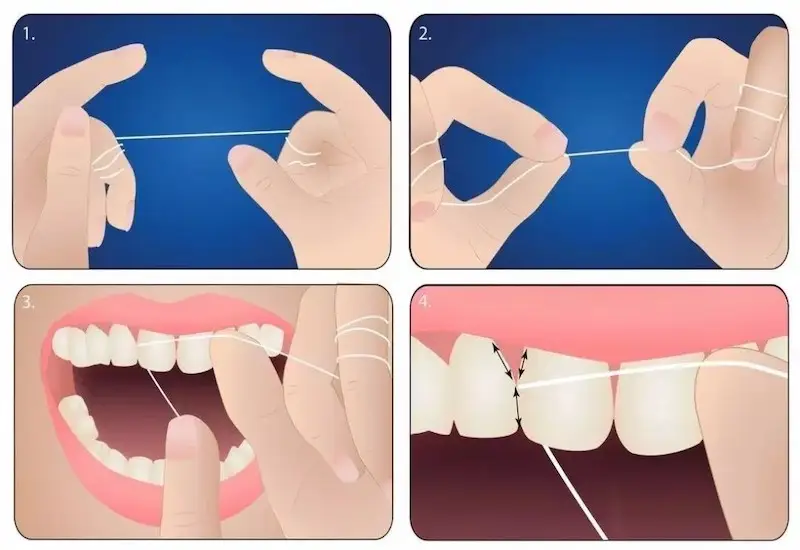 1.

2.

3.

4.